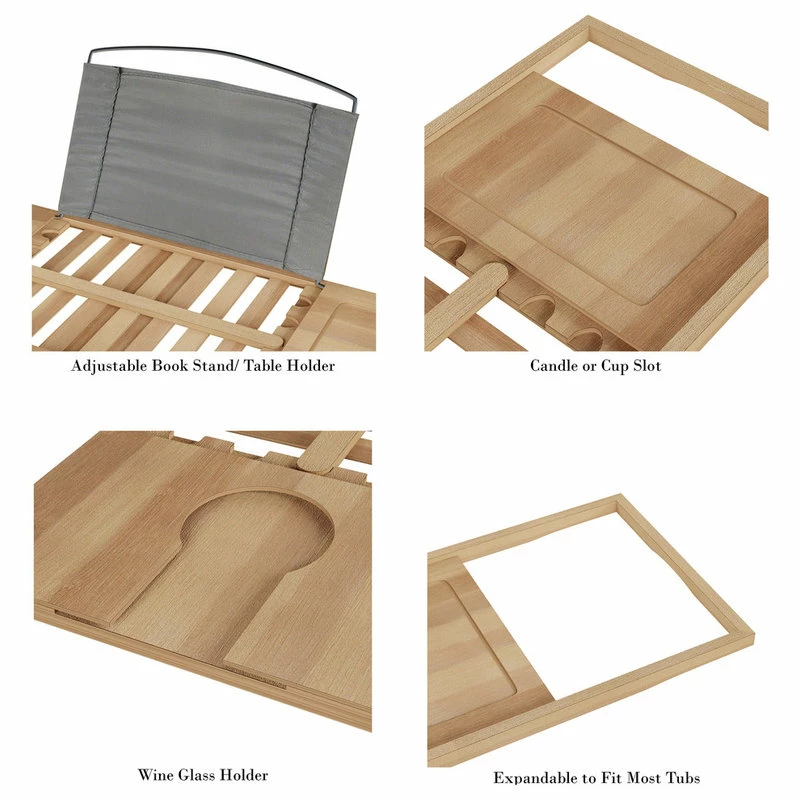 Adjustable Book Stand/ Table Holder

Candle or Cup Slot

Wine Glass Holder

Expandable to Fit Most Tubs