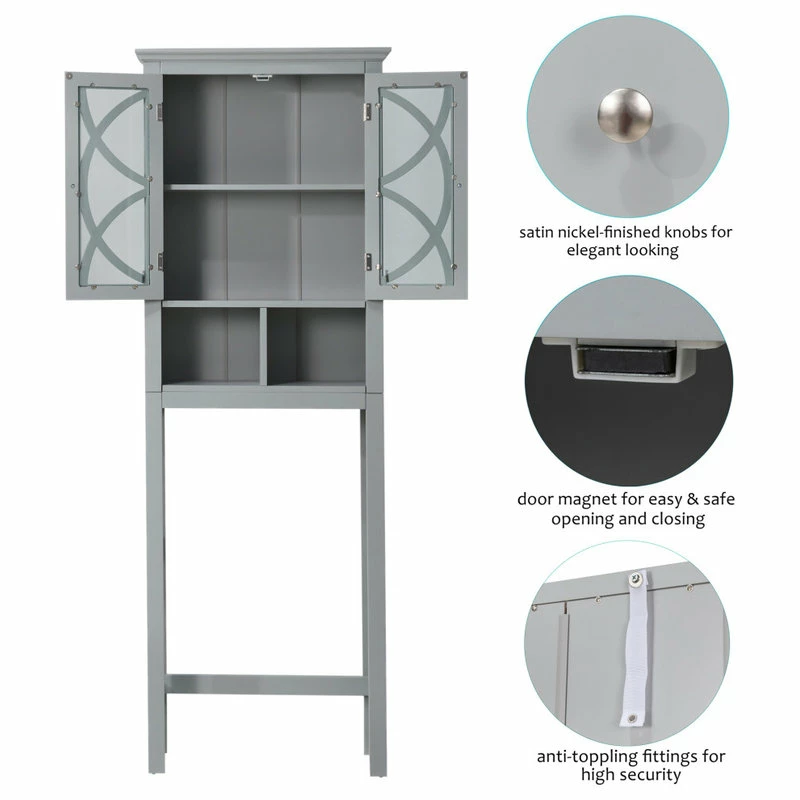 satin nickel-finished knobs for elegant looking

door magnet for easy & safe opening and closing

anti-toppling fittings for high security