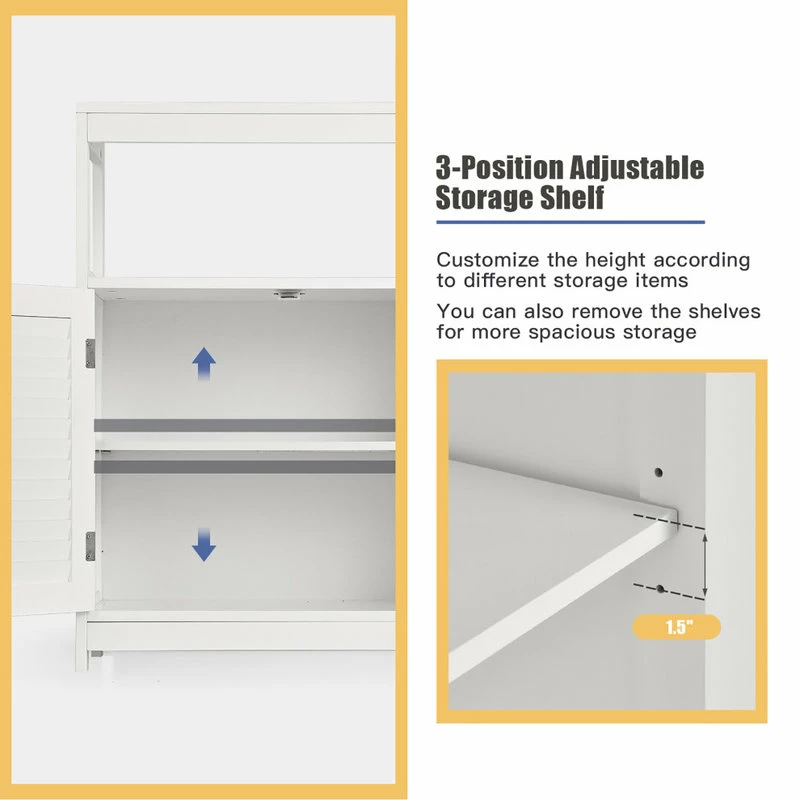 3-Position Adjustable Storage Shelf

Customize the height according to different storage items

You can also remove the shelves for more spacious storage

1.5"